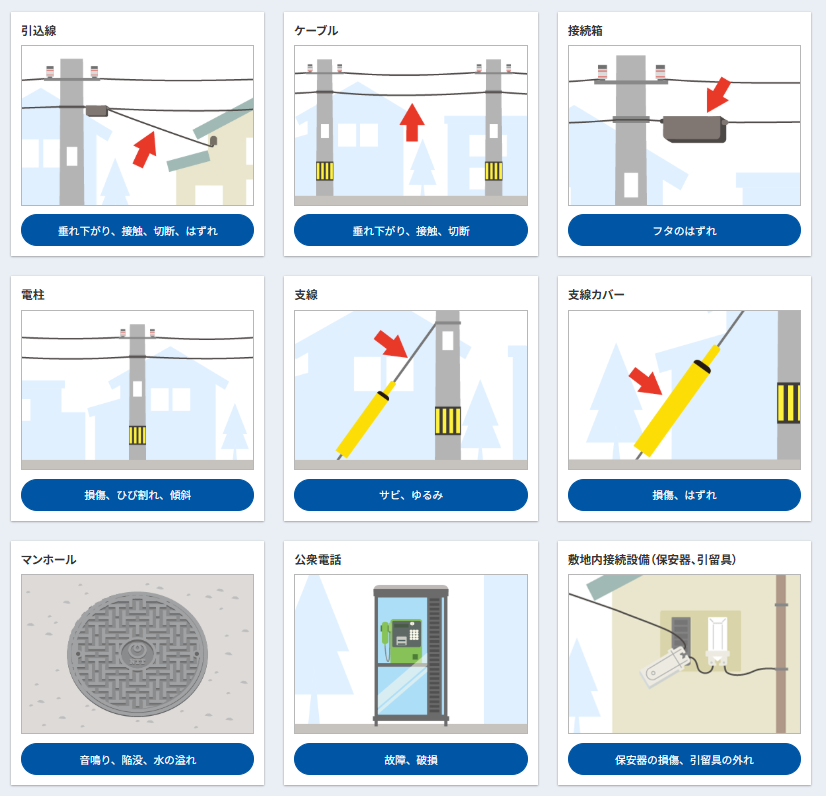 引込線

垂れ下がり、接触、切断、はずれ

ケーブル

垂れ下がり、接触、切断

接続箱

フタのはずれ

電柱

損傷、ひび割れ、傾斜

支線

サビ、ゆるみ

支線カバー

損傷、はずれ

マンホール

NTT

音鳴り、陥没、水の溢れ

公衆電話

故障、破損

敷地内接続設備(保安器、引留具)

保安器の損傷、引留具の外れ